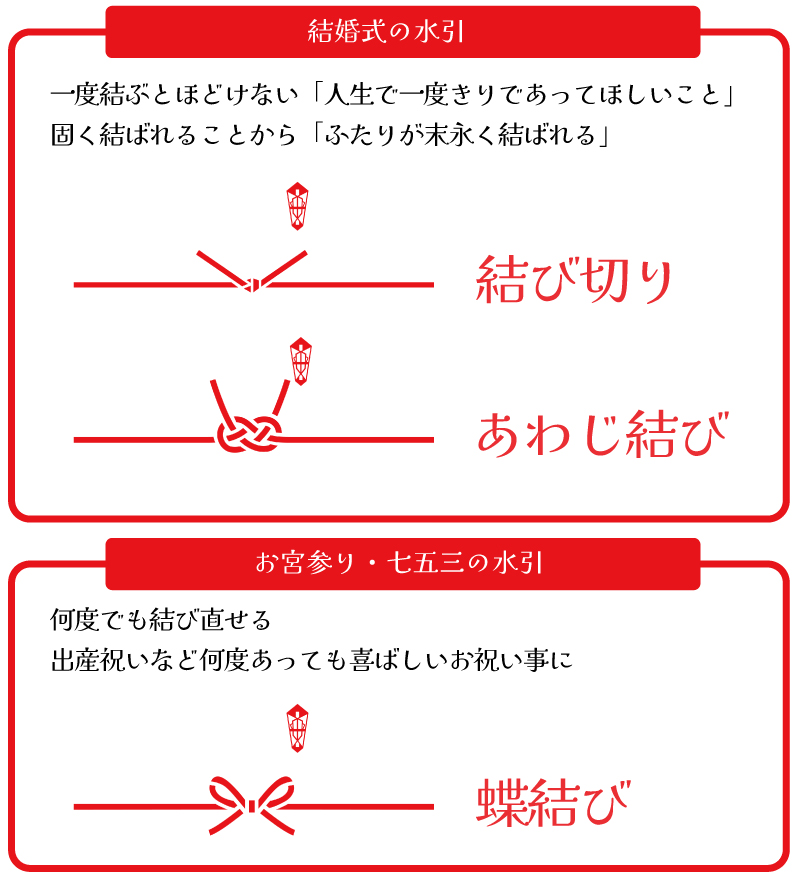 結婚式の水引

一度結ぶとほどけない「人生で一度きりであってほしいこと」
固く結ばれることから「ふたりが末永く結ばれる」

結び切り

あわじ結び

お宮参り・七五三の水引

何度でも結び直せる
出産祝いなど何度あっても喜ばしいお祝い事に

蝶結び